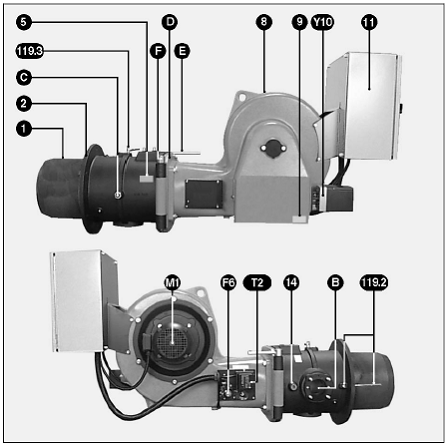 5
D
8
9
Y10
11
119.3
F
E
C
2
1
M1
F6
T2
14
B
119.2